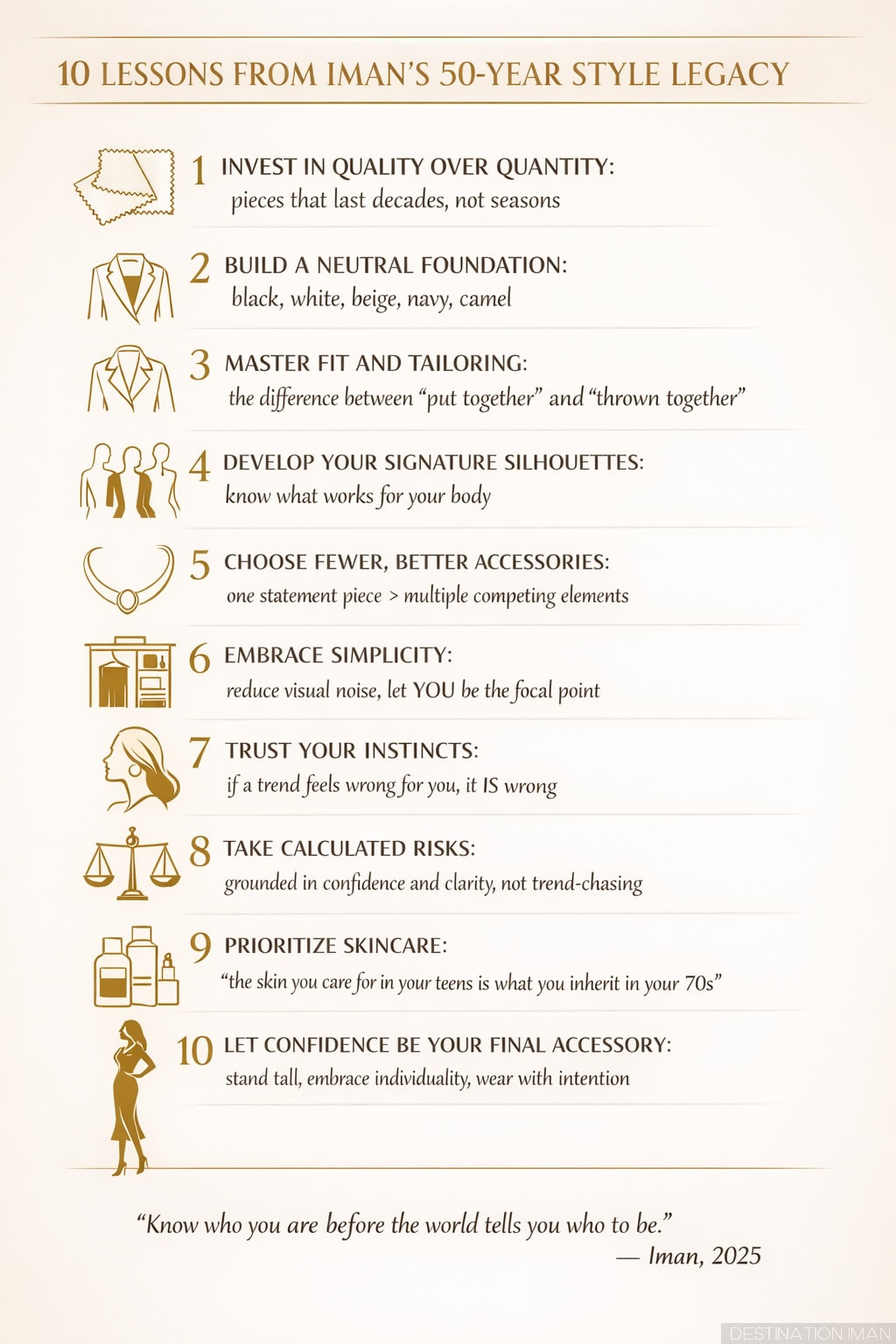 10 LESSONS FROM IMAN'S 50-YEAR STYLE LEGACY

1 INVEST IN QUALITY OVER QUANTITY:
pieces that last decades, not seasons

2 BUILD A NEUTRAL FOUNDATION:
black, white, beige, navy, camel

3 MASTER FIT AND TAILORING:
the difference between "put together" and "thrown together"

4 DEVELOP YOUR SIGNATURE SILHOUETTES:
know what works for your body

5 CHOOSE FEWER, BETTER ACCESSORIES:
one statement piece > multiple competing elements

6 EMBRACE SIMPLICITY:
reduce visual noise, let YOU be the focal point

7 TRUST YOUR INSTINCTS:
if a trend feels wrong for you, it IS wrong

8 TAKE CALCULATED RISKS:
grounded in confidence and clarity, not trend-chasing

9 PRIORITIZE SKINCARE:
"the skin you care for in your teens is what you inherit in your 70s"

10 LET CONFIDENCE BE YOUR FINAL ACCESSORY:
stand tall, embrace individuality, wear with intention

"Know who you are before the world tells you who to be."
— Iman, 2025

DESTINATION IMAN